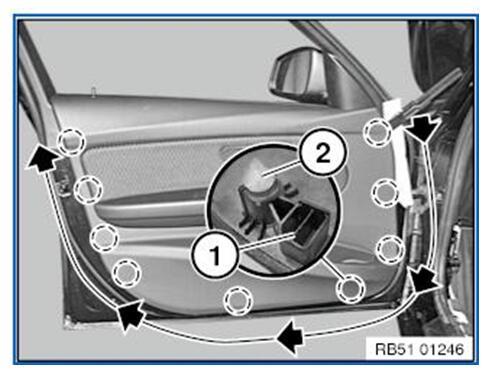 2

1

RB51 01246